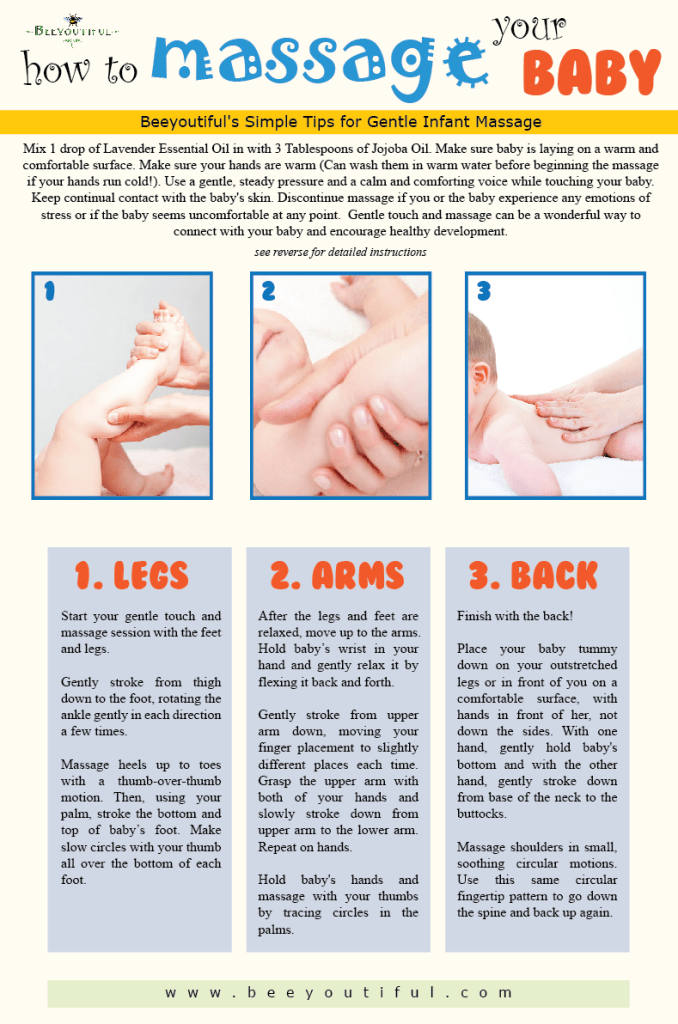 BEEYOUTIFUL

how to massage your BABY

Beeyoutiful's Simple Tips for Gentle Infant Massage

Mix 1 drop of Lavender Essential Oil in with 3 Tablespoons of Jojoba Oil. Make sure baby is laying on a warm and comfortable surface. Make sure your hands are warm (Can wash them in warm water before beginning the massage if your hands run cold!). Use a gentle, steady pressure and a calm and comforting voice while touching your baby. Keep continual contact with the baby's skin. Discontinue massage if you or the baby experience any emotions of stress or if the baby seems uncomfortable at any point. Gentle touch and massage can be a wonderful way to connect with your baby and encourage healthy development.

see reverse for detailed instructions

1

2

3

1. LEGS

Start your gentle touch and massage session with the feet and legs.

Gently stroke from thigh down to the foot, rotating the ankle gently in each direction a few times.

Massage heels up to toes with a thumb-over-thumb motion. Then, using your palm, stroke the bottom and top of baby's foot. Make slow circles with your thumb all over the bottom of each foot.

2. ARMS

After the legs and feet are relaxed, move up to the arms. Hold baby's wrist in your hand and gently relax it by flexing it back and forth.

Gently stroke from upper arm down, moving your finger placement to slightly different places each time. Grasp the upper arm with both of your hands and slowly stroke down from upper arm to the lower arm. Repeat on hands.

Hold baby's hands and massage with your thumbs by tracing circles in the palms.

3. BACK

Finish with the back!

Place your baby tummy down on your outstretched legs or in front of you on a comfortable surface, with hands in front of her, not down the sides. With one hand, gently hold baby's bottom and with the other hand, gently stroke down from base of the neck to the buttocks.

Massage shoulders in small, soothing circular motions. Use this same circular fingertip pattern to go down the spine and back up again.

www.beeyoutiful.com